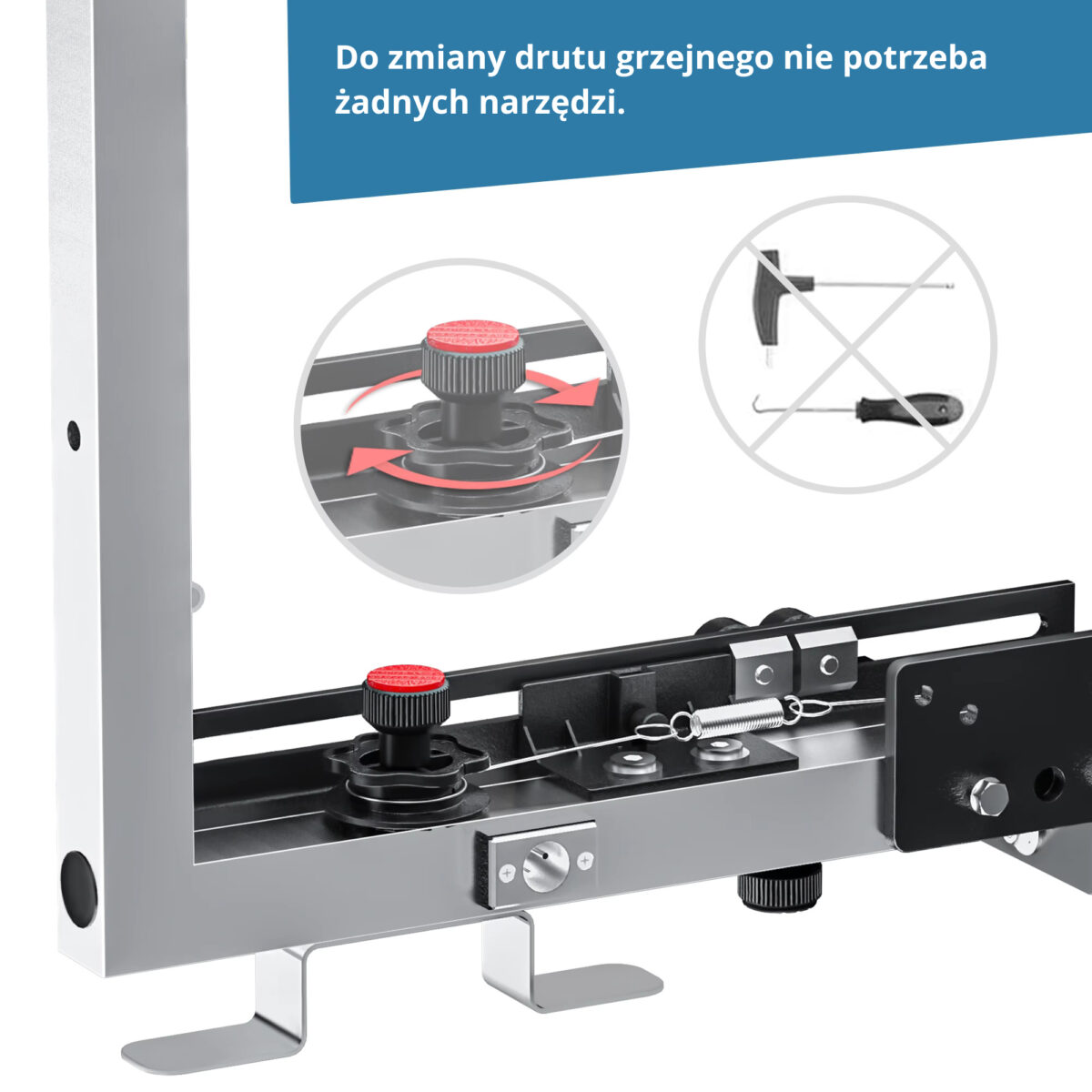 Do zmiany drutu grzejnego nie potrzeba żadnych narzędzi.