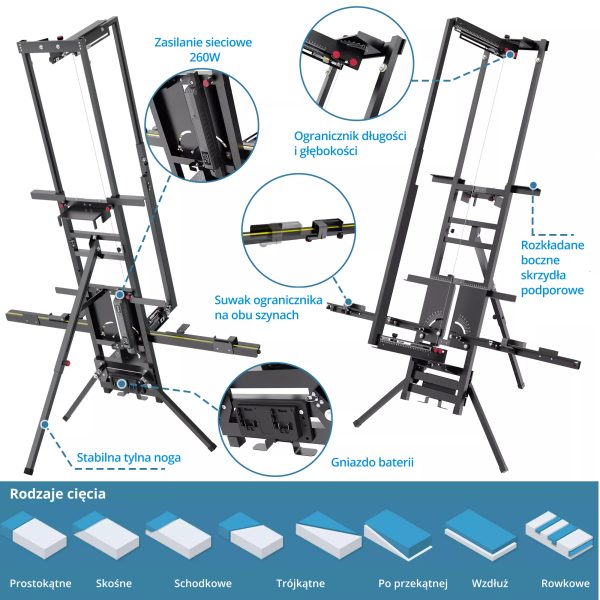 Zasilanie sieciowe 260W

Ogranicznik długości i głębokości

Rozkładane boczne skrzydła podporowe

Suwak ogranicznika na obu szynach

Stabilna tylna noga

Gniazdo baterii

Rodzaje cięcia

Prostokątne

Skośne

Schodkowe

Trójkątne

Po przekątnej

Wzdłuż

Rowkowe