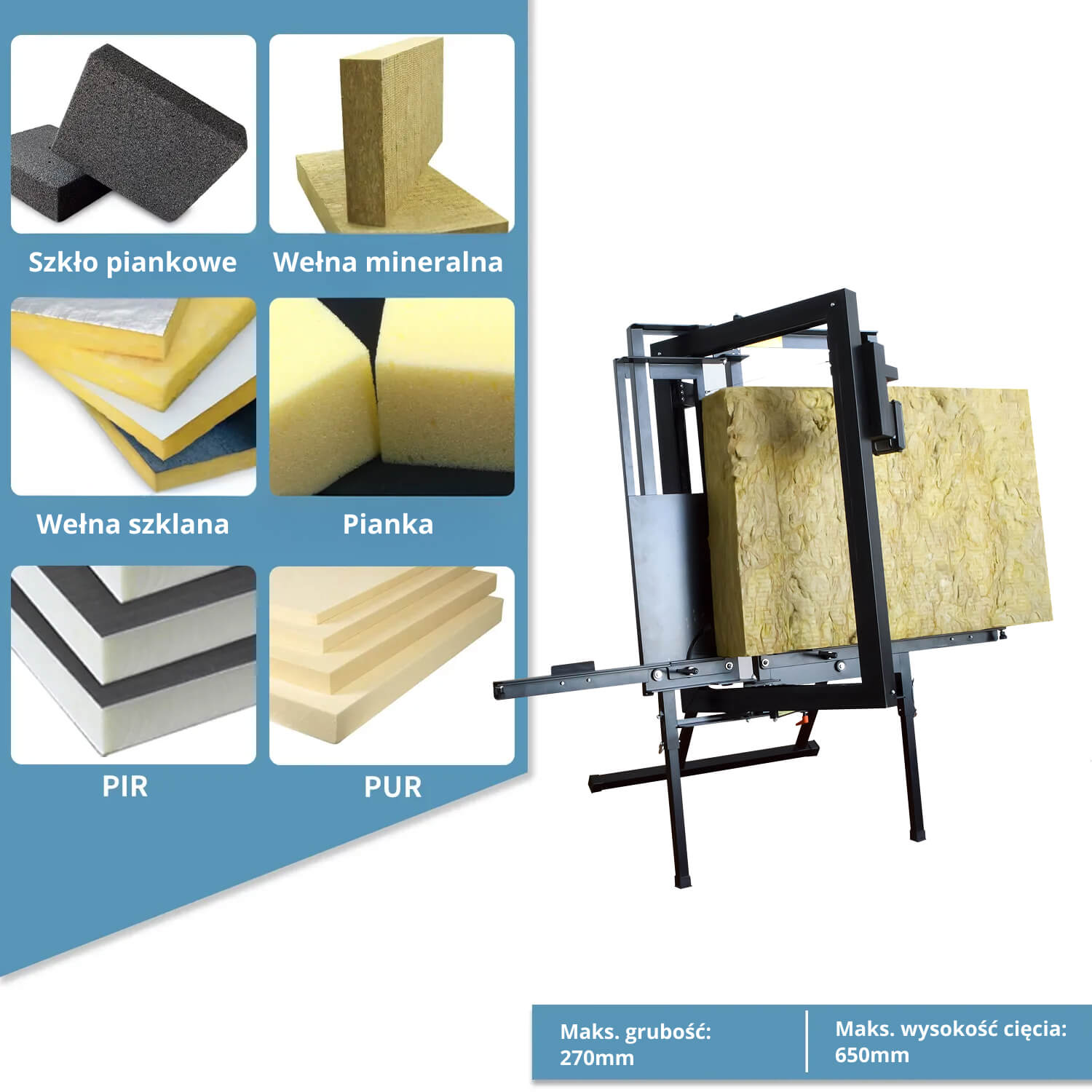 Szkło piankowe

Wełna mineralna

Wełna szklana

Pianka

PIR

PUR

Maks. grubość: 270mm

Maks. wysokość cięcia: 650mm